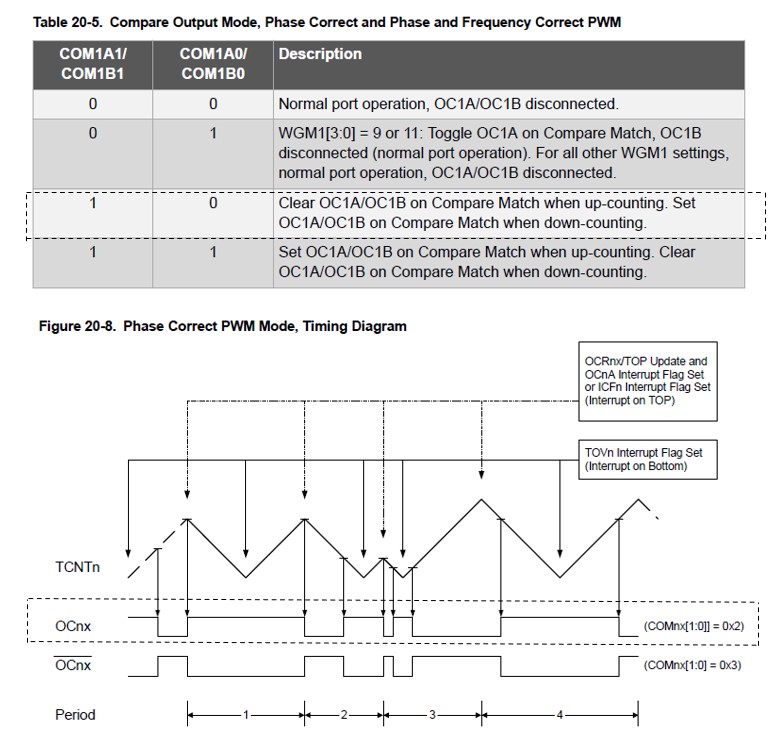 Table 20-5. Compare Output Mode, Phase Correct and Phase and Frequency Correct PWM

| COM1A1/ COM1B1 | COM1A0/ COM1B0 | Description |
|---|---|---|
| 0 | 0 | Normal port operation, OC1A/OC1B disconnected. |
| 0 | 1 | WGM1[3:0] = 9 or 11: Toggle OC1A on Compare Match, OC1B disconnected (normal port operation). For all other WGM1 settings, normal port operation, OC1A/OC1B disconnected. |
| 1 | 0 | Clear OC1A/OC1B on Compare Match when up-counting. Set OC1A/OC1B on Compare Match when down-counting. |
| 1 | 1 | Set OC1A/OC1B on Compare Match when up-counting. Clear OC1A/OC1B on Compare Match when down-counting. |

Figure 20-8. Phase Correct PWM Mode, Timing Diagram

OCRnx/TOP Update and OCnA Interrupt Flag Set or ICFn Interrupt Flag Set (Interrupt on TOP)

TOVn Interrupt Flag Set (Interrupt on Bottom)

TCNTn

OCnx

(COMnx[1:0]] = 0x2)

$\overline{OCnx}$

(COMnx[1:0] = 0x3)

Period

1

2

3

4